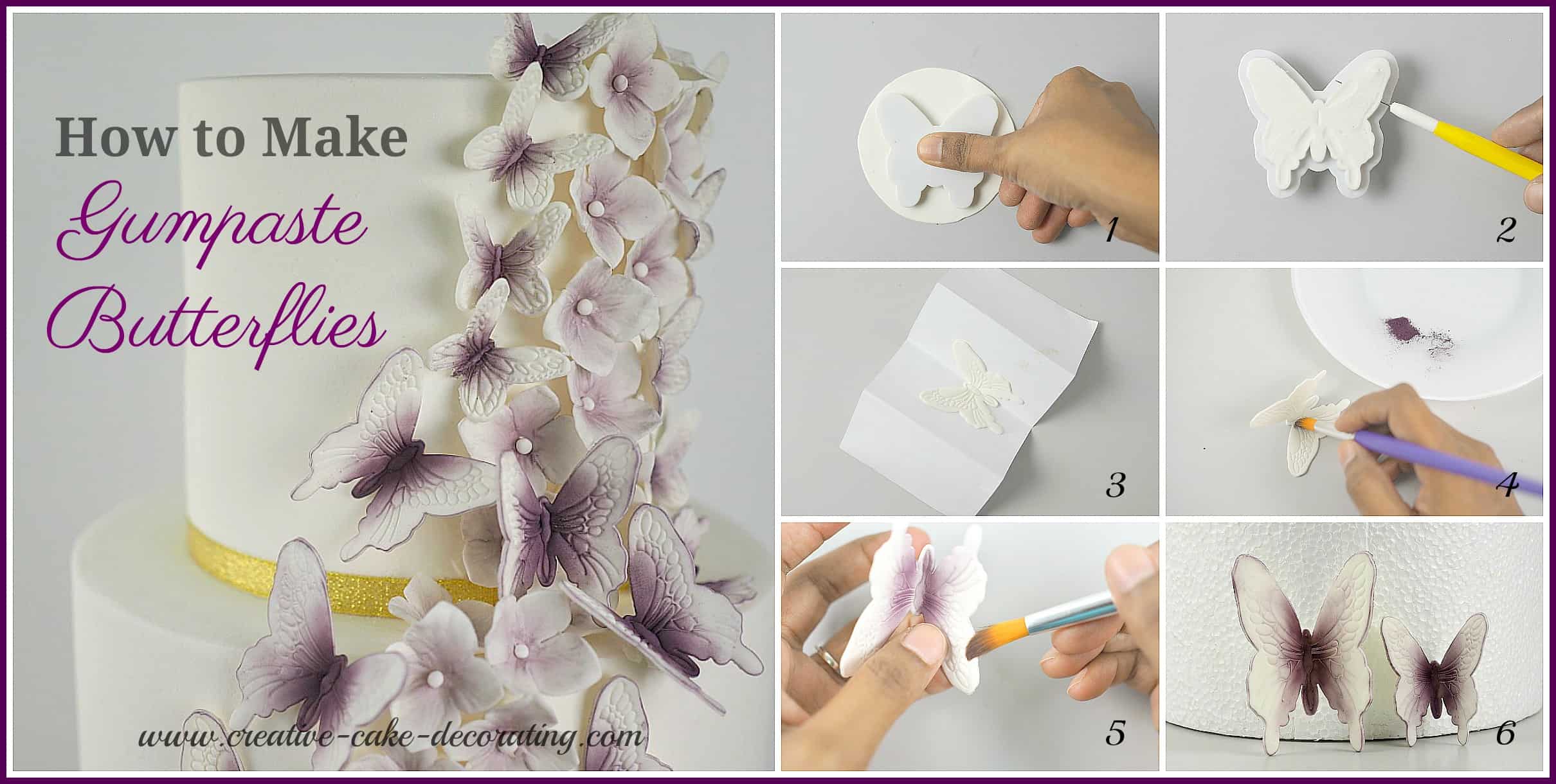 How to Make
Gumpaste
Butterflies

www.creative-cake-decorating.com

1

2

3

4

5

6