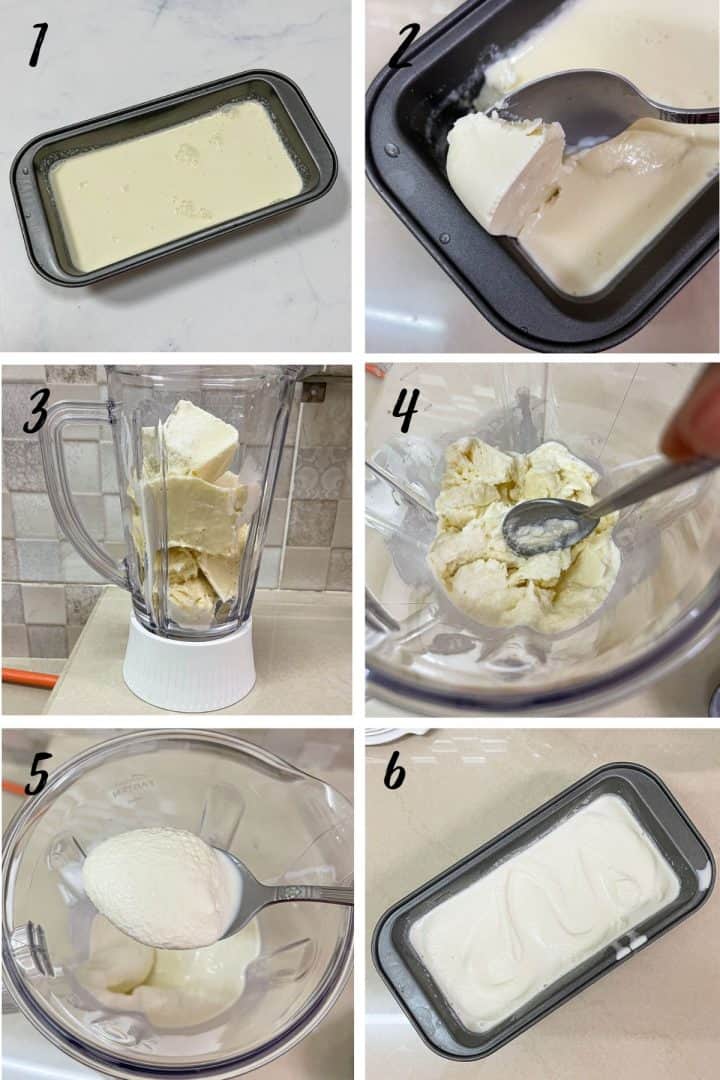 1

2

3

4

5

6