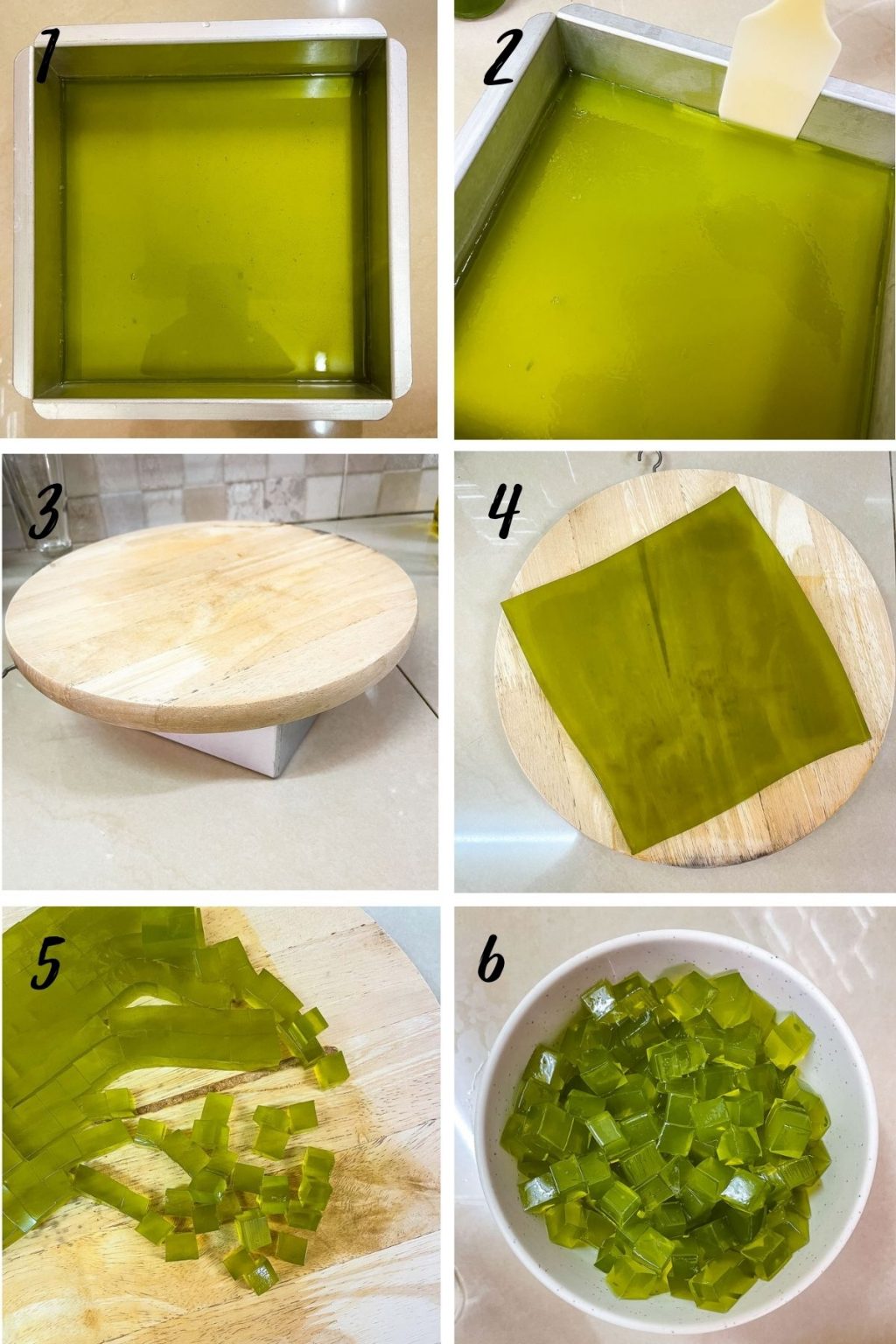 1

2

3

4

5

6