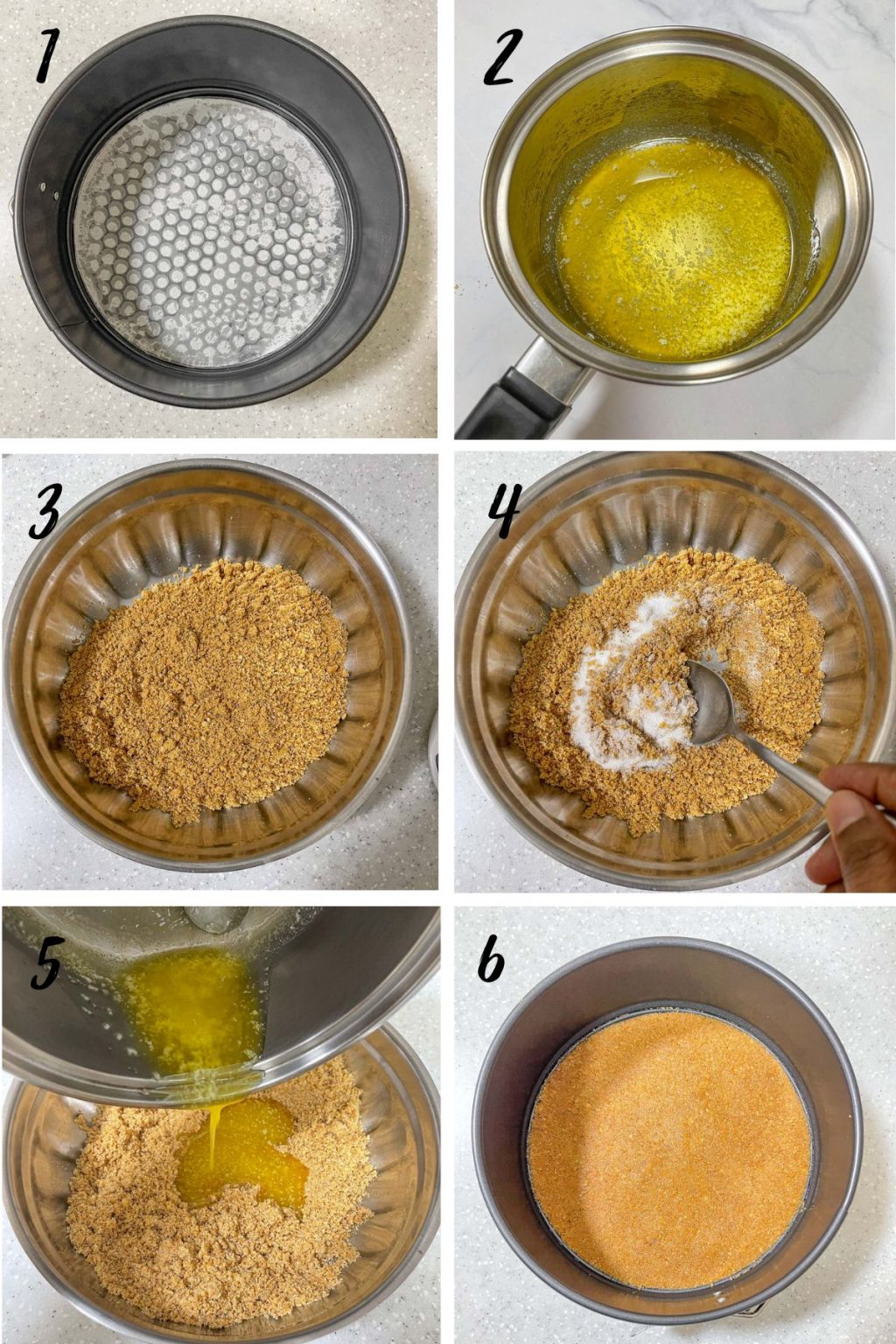 1

2

3

4

5

6