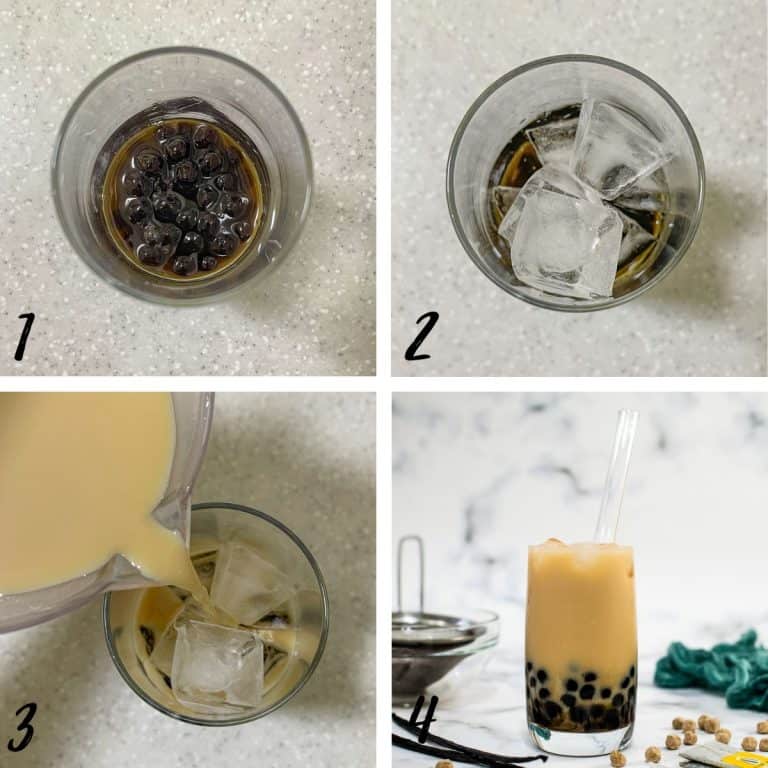 1

2

3

4